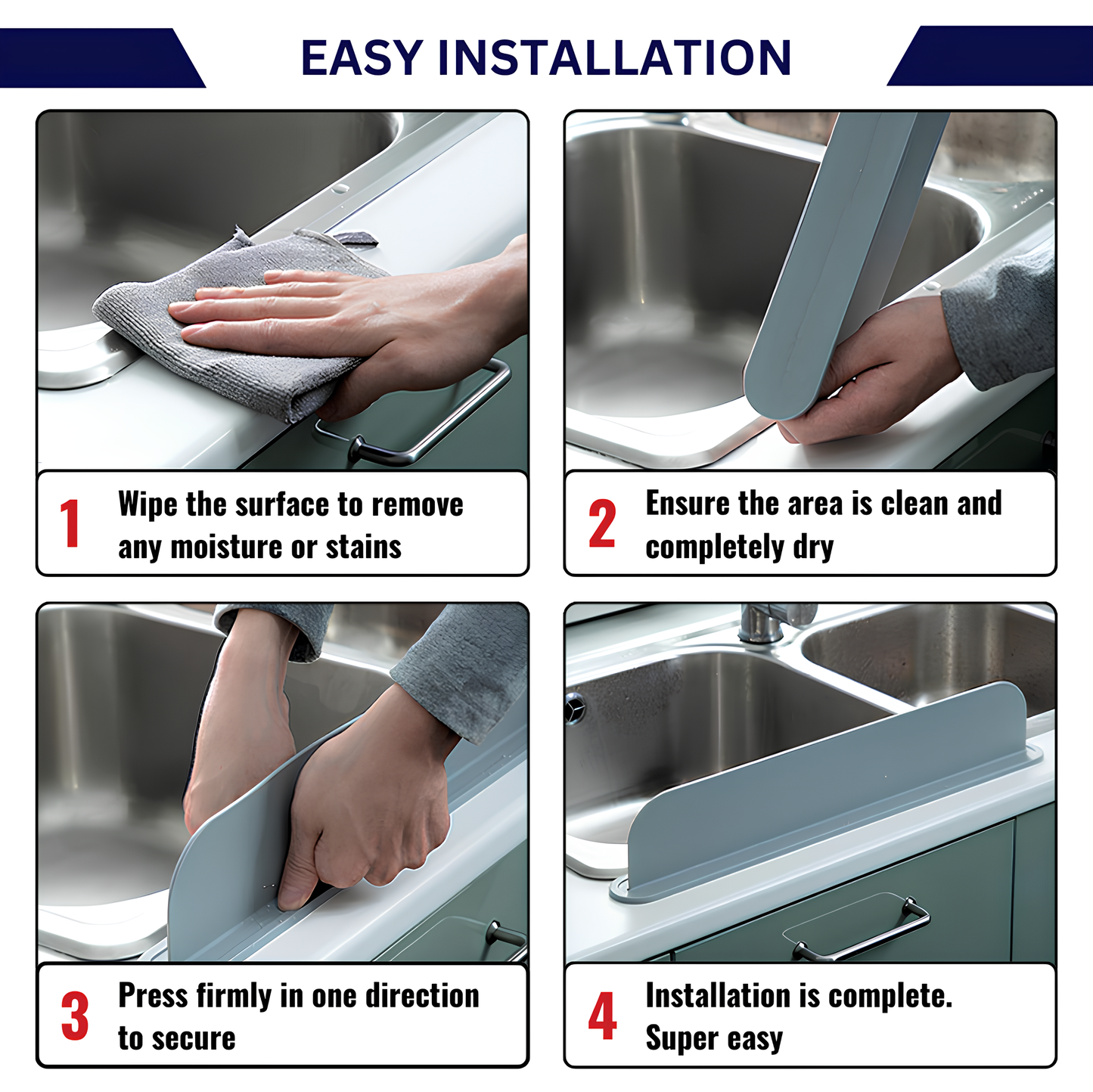 EASY INSTALLATION

1 Wipe the surface to remove any moisture or stains

2 Ensure the area is clean and completely dry

3 Press firmly in one direction to secure

4 Installation is complete. Super easy